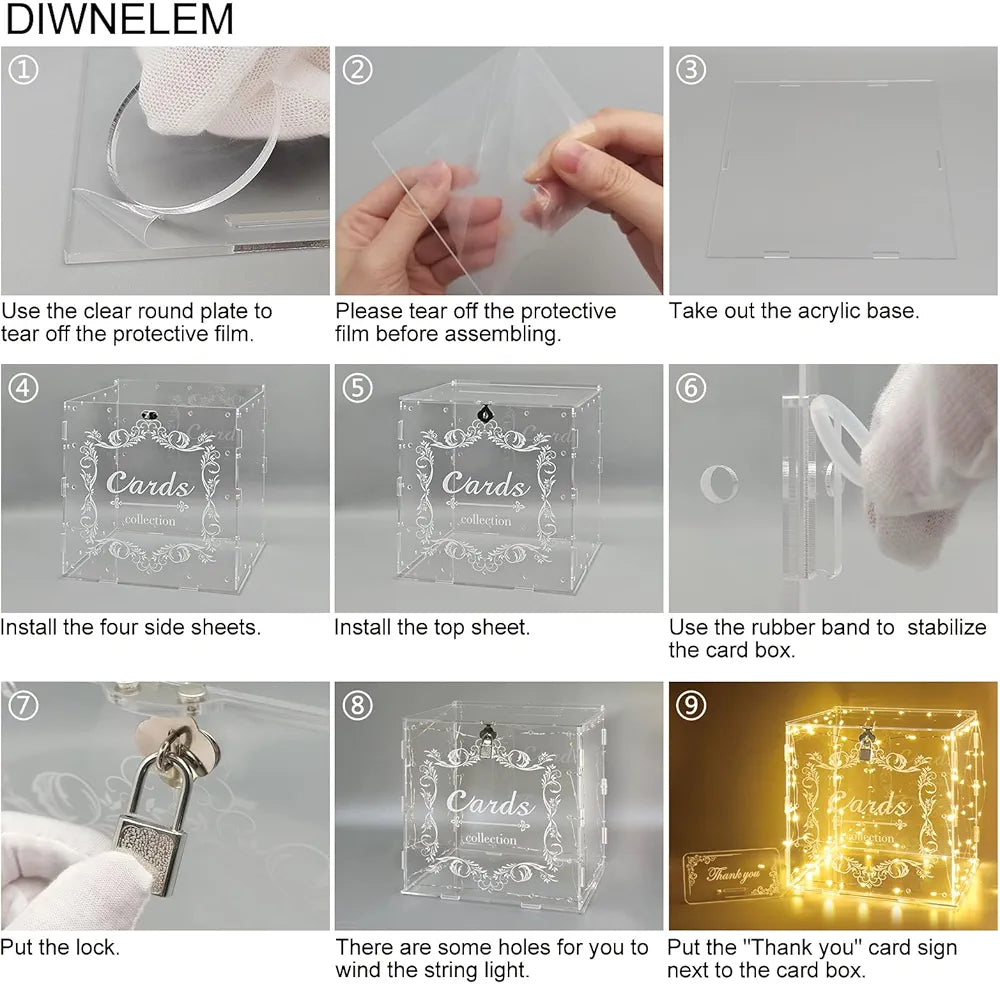 DIWNELEM

①
Use the clear round plate to tear off the protective film.

②
Please tear off the protective film before assembling.

③
Take out the acrylic base.

④
Cards
collection
Install the four side sheets.

⑤
Cards
collection
Install the top sheet.

⑥
Use the rubber band to stabilize the card box.

⑦
Put the lock.

⑧
Cards
collection
There are some holes for you to wind the string light.

⑨
Cards
collection
Thank you
Put the "Thank you" card sign next to the card box.